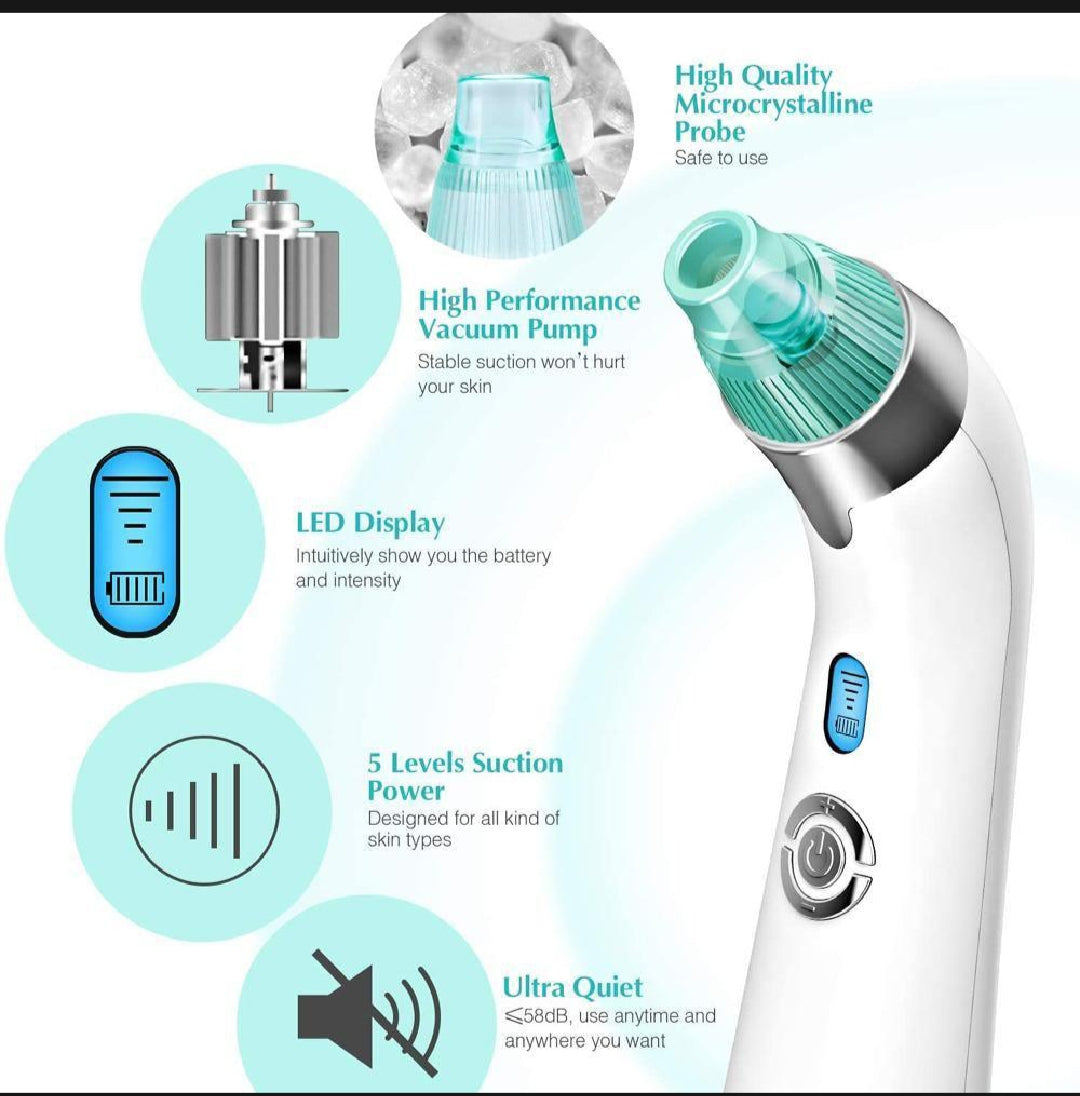 High Quality Microcrystalline Probe
Safe to use

High Performance Vacuum Pump
Stable suction won't hurt your skin

LED Display
Intuitively show you the battery and intensity

5 Levels Suction Power
Designed for all kind of skin types

Ultra Quiet
$\leqslant$58dB, use anytime and anywhere you want